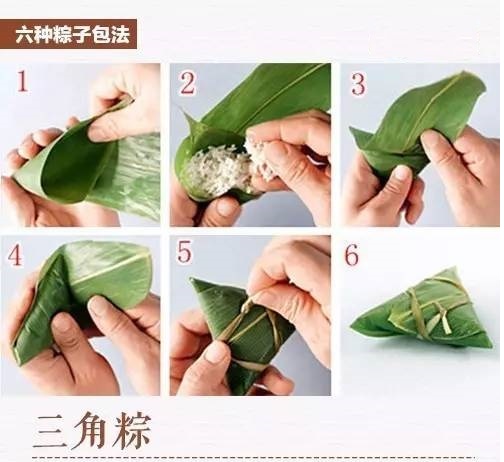 六种粽子包法

1

2

3

4

5

6

三角粽