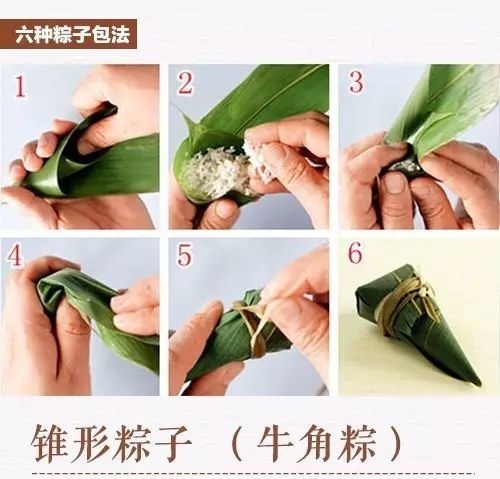 六种粽子包法

1

2

3

4

5

6

锥形粽子 （牛角粽）